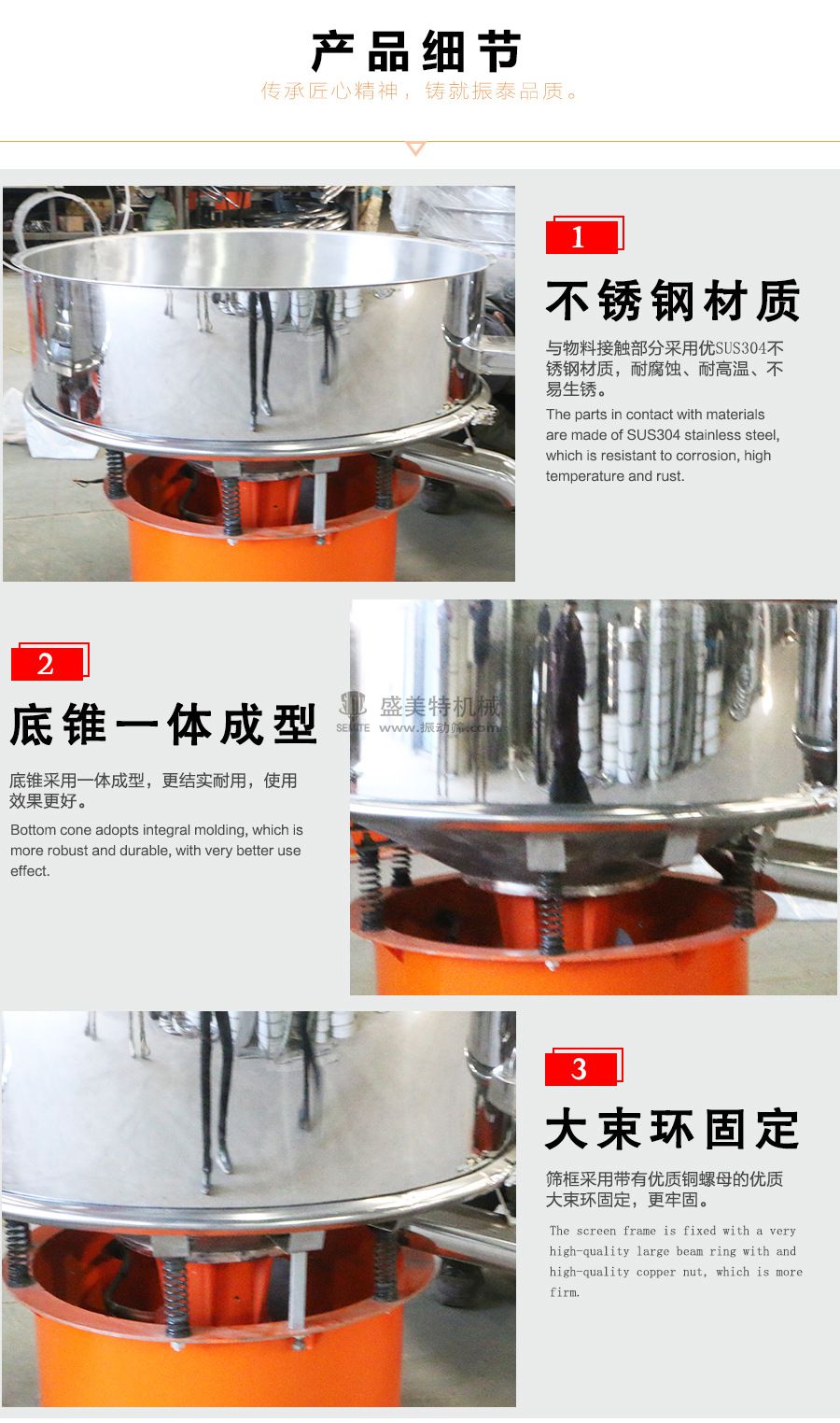 产品细节

传承匠心精神，铸就振泰品质。

1

不锈钢材质

与物料接触部分采用优SUS304不锈钢材质，耐腐蚀、耐高温、不易生锈。

The parts in contact with materials are made of SUS304 stainless steel, which is resistant to corrosion, high temperature and rust.

2

底锥一体成型

底锥采用一体成型，更结实耐用，使用效果更好。

Bottom cone adopts integral molding, which is more robust and durable, with very better use effect.

SEMITE 盛美特机械 www.振动筛.com

3

大束环固定

筛框采用带有优质铜螺母的优质大束环固定，更牢固。

The screen frame is fixed with a very high-quality large beam ring with and high-quality copper nut, which is more firm.